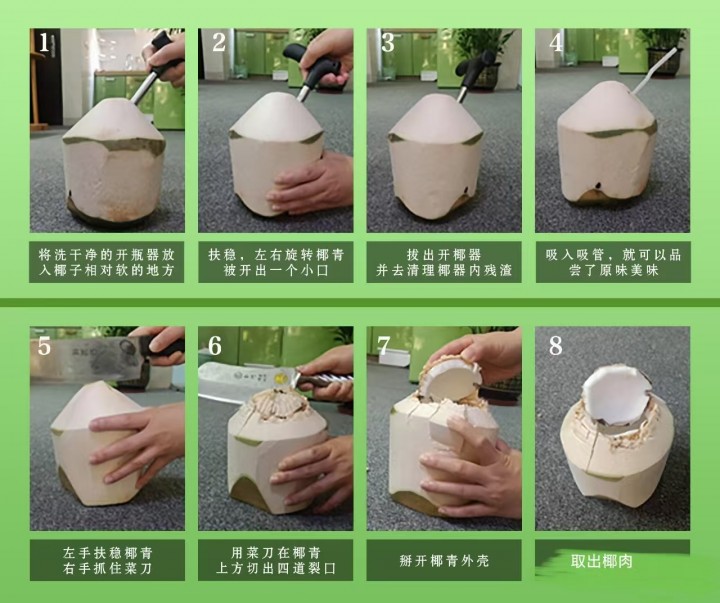 1

将洗干净的开瓶器放入椰子相对软的地方

2

扶稳，左右旋转椰青被开出一个小口

3

拔出开椰器并去清理椰器内残渣

4

吸入吸管，就可以品尝了原味美味

5

左手扶稳椰青右手抓住菜刀

6

用菜刀在椰青上方切出四道裂口

7

掰开椰青外壳

8

取出椰肉